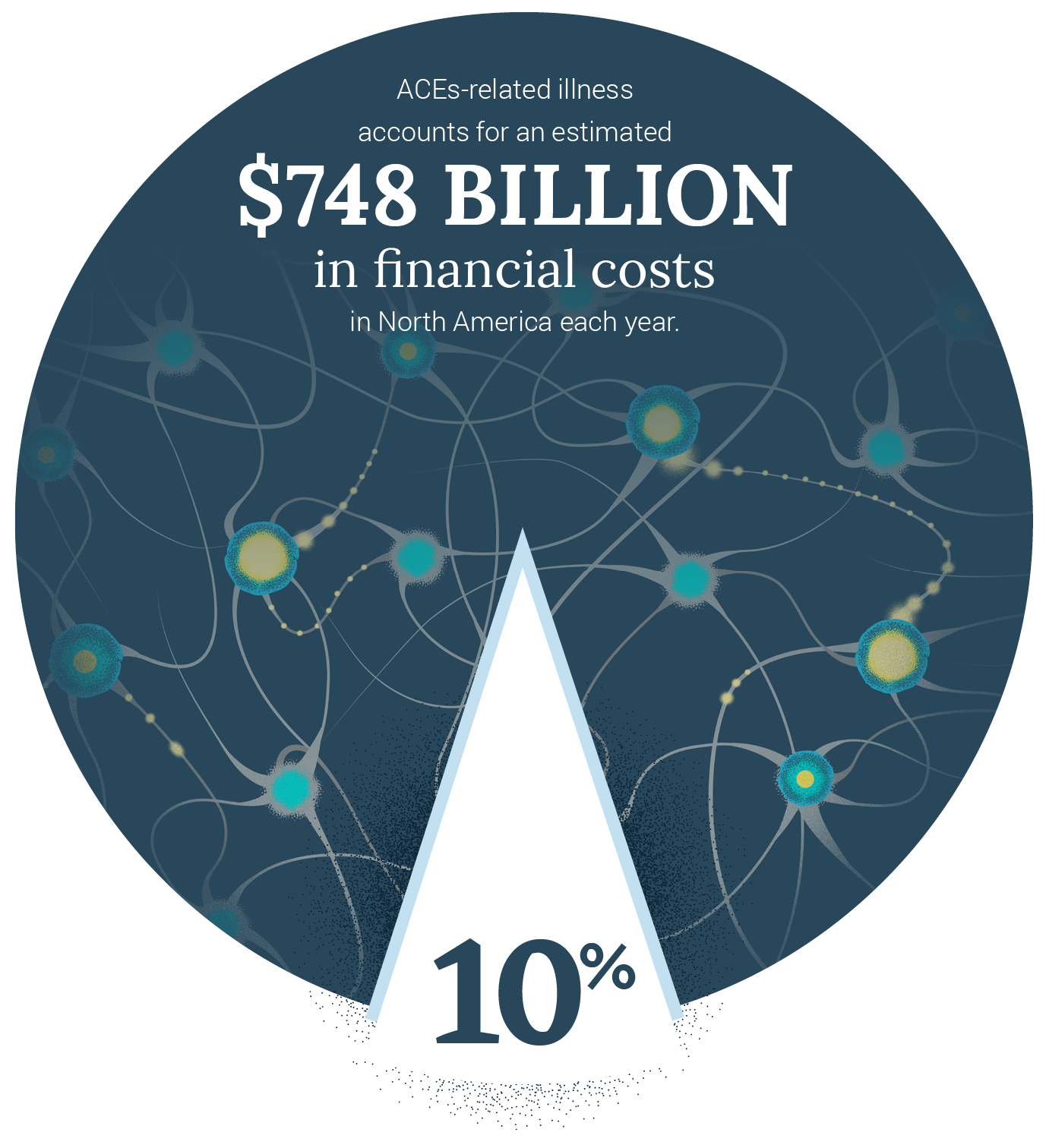 ACEs-related illness accounts for an estimated

$748 BILLION

in financial costs

in North America each year.

10%